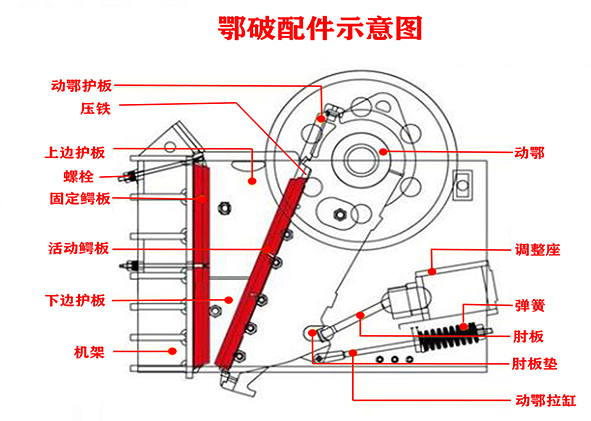 鄂破配件示意图

动鄂护板
压铁
上边护板
螺栓
固定鳄板
活动鳄板
下边护板
机架

动鄂
调整座
弹簧
肘板
肘板垫
动鄂拉缸